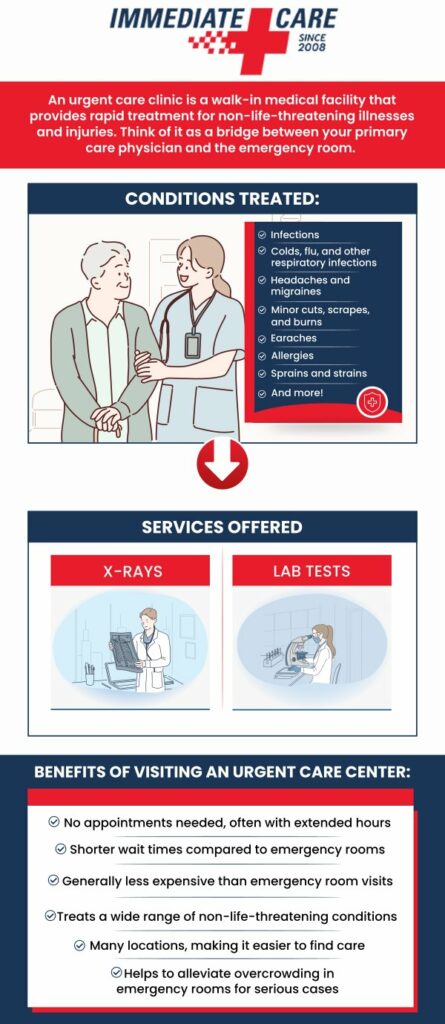 IMMEDIATE CARE
SINCE 2008

An urgent care clinic is a walk-in medical facility that provides rapid treatment for non-life-threatening illnesses and injuries. Think of it as a bridge between your primary care physician and the emergency room.

CONDITIONS TREATED:

Infections
Colds, flu, and other respiratory infections
Headaches and migraines
Minor cuts, scrapes, and burns
Earaches
Allergies
Sprains and strains
And more!

SERVICES OFFERED

X-RAYS

LAB TESTS

BENEFITS OF VISITING AN URGENT CARE CENTER:

No appointments needed, often with extended hours
Shorter wait times compared to emergency rooms
Generally less expensive than emergency room visits
Treats a wide range of non-life-threatening conditions
Many locations, making it easier to find care
Helps to alleviate overcrowding in emergency rooms for serious cases